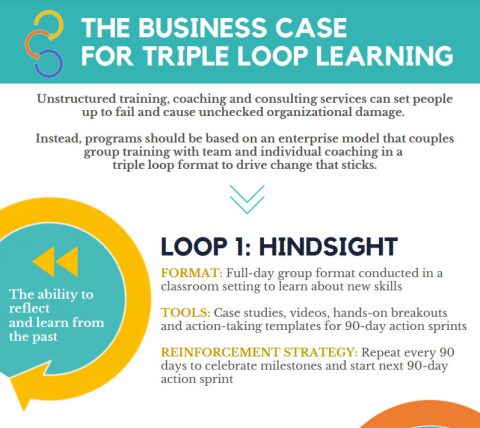 THE BUSINESS CASE FOR TRIPLE LOOP LEARNING

Unstructured training, coaching and consulting services can set people up to fail and cause unchecked organizational damage.

Instead, programs should be based on an enterprise model that couples group training with team and individual coaching in a triple loop format to drive change that sticks.

The ability to reflect and learn from the past

LOOP 1: HINDSIGHT

FORMAT: Full-day group format conducted in a classroom setting to learn about new skills

TOOLS: Case studies, videos, hands-on breakouts and action-taking templates for 90-day action sprints

REINFORCEMENT STRATEGY: Repeat every 90 days to celebrate milestones and start next 90-day action sprint